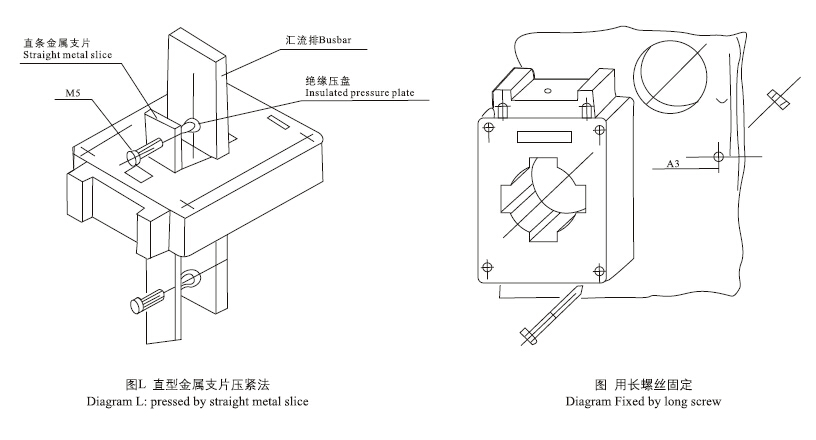 直条金属支片
Straight metal slice

汇流排Busbar

绝缘压盘
Insulated pressure plate

M5

图L 直型金属支片压紧法
Diagram L: pressed by straight metal slice

A3

图 用长螺丝固定
Diagram Fixed by long screw